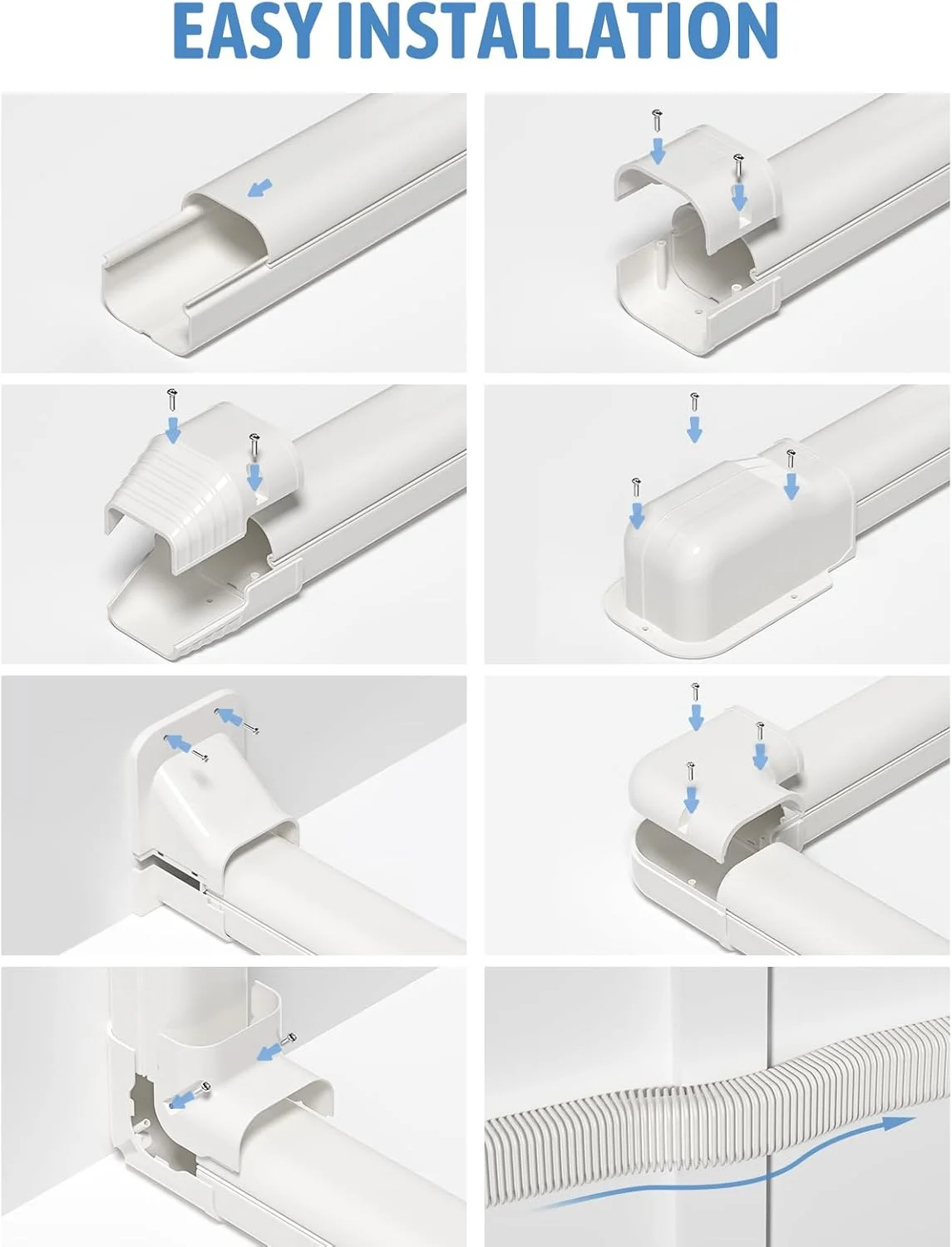 EASY INSTALLATION